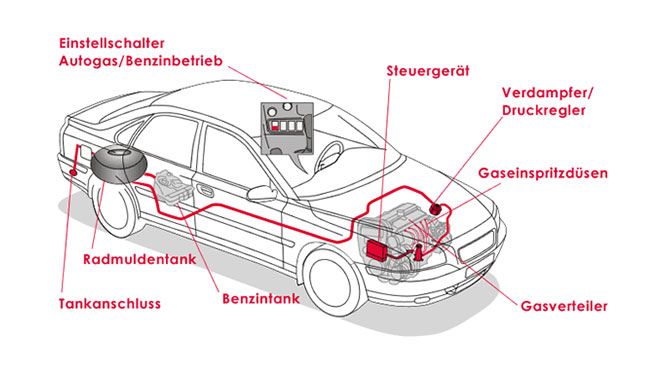 Einstellschalter Autogas/Benzinbetrieb

Steuergerät

Verdampfer/ Druckregler

Gaseinspritzdüsen

Radmuldentank

Tankanschluss

Benzintank

Gasverteiler